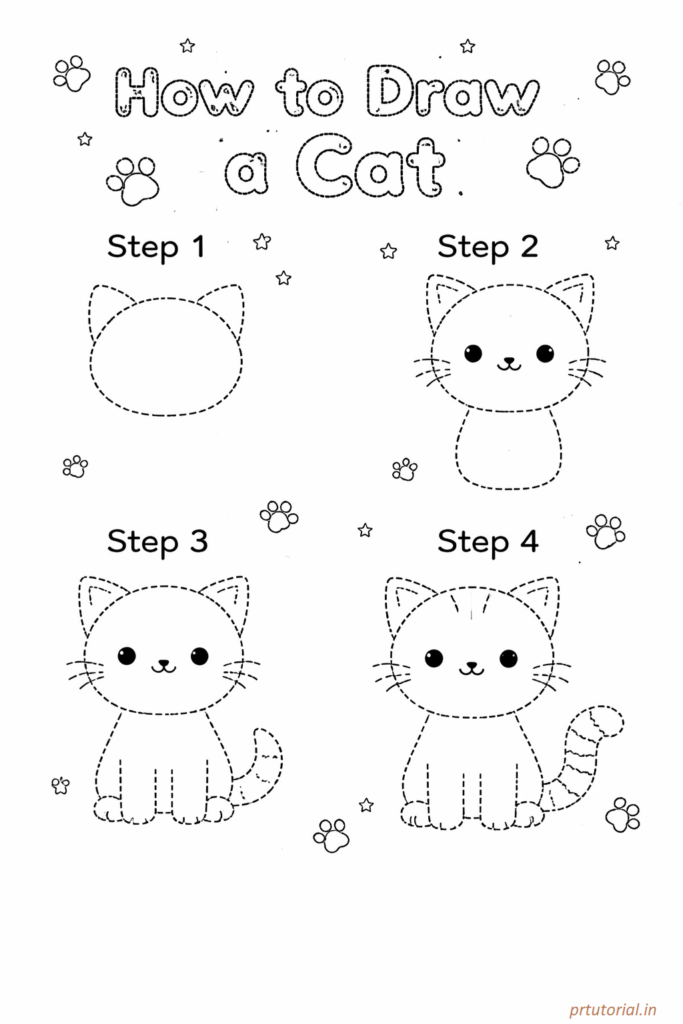 How to Draw a Cat

Step 1

Step 2

Step 3

Step 4

prtutorial.in