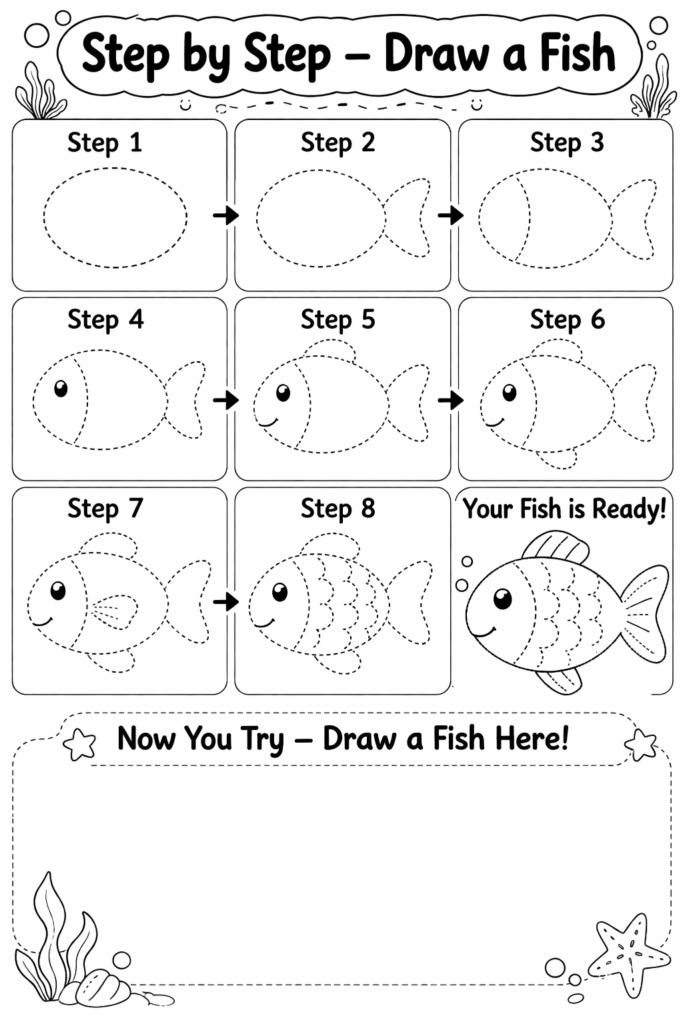 Step by Step – Draw a Fish

Step 1

Step 2

Step 3

Step 4

Step 5

Step 6

Step 7

Step 8

Your Fish is Ready!

Now You Try – Draw a Fish Here!