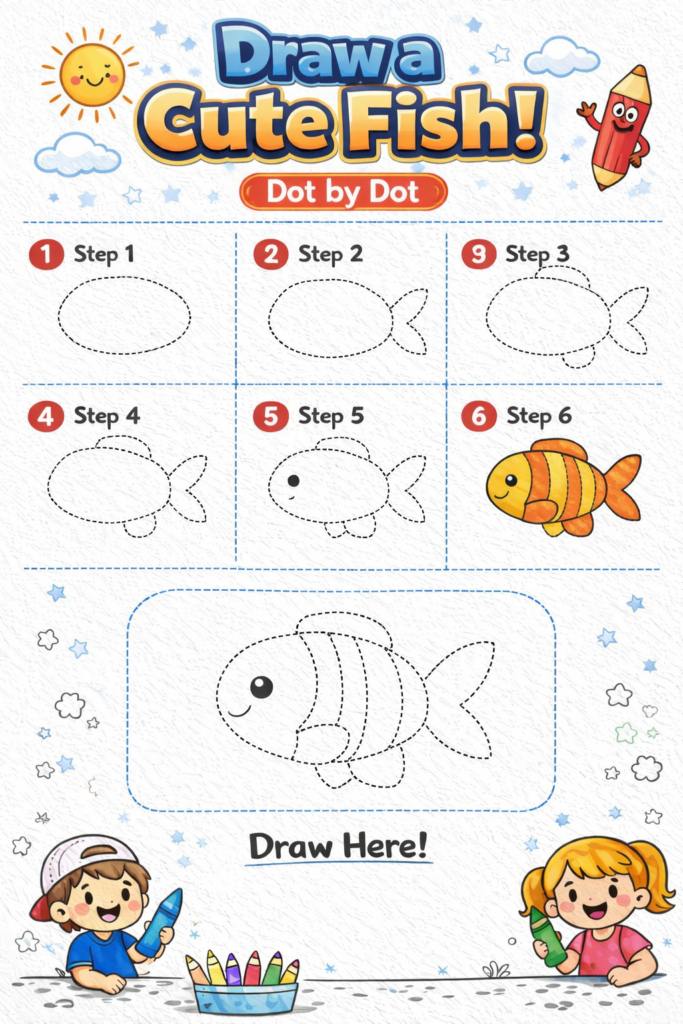 Draw a Cute Fish!

Dot by Dot

1 Step 1

2 Step 2

9 Step 3

4 Step 4

5 Step 5

6 Step 6

Draw Here!